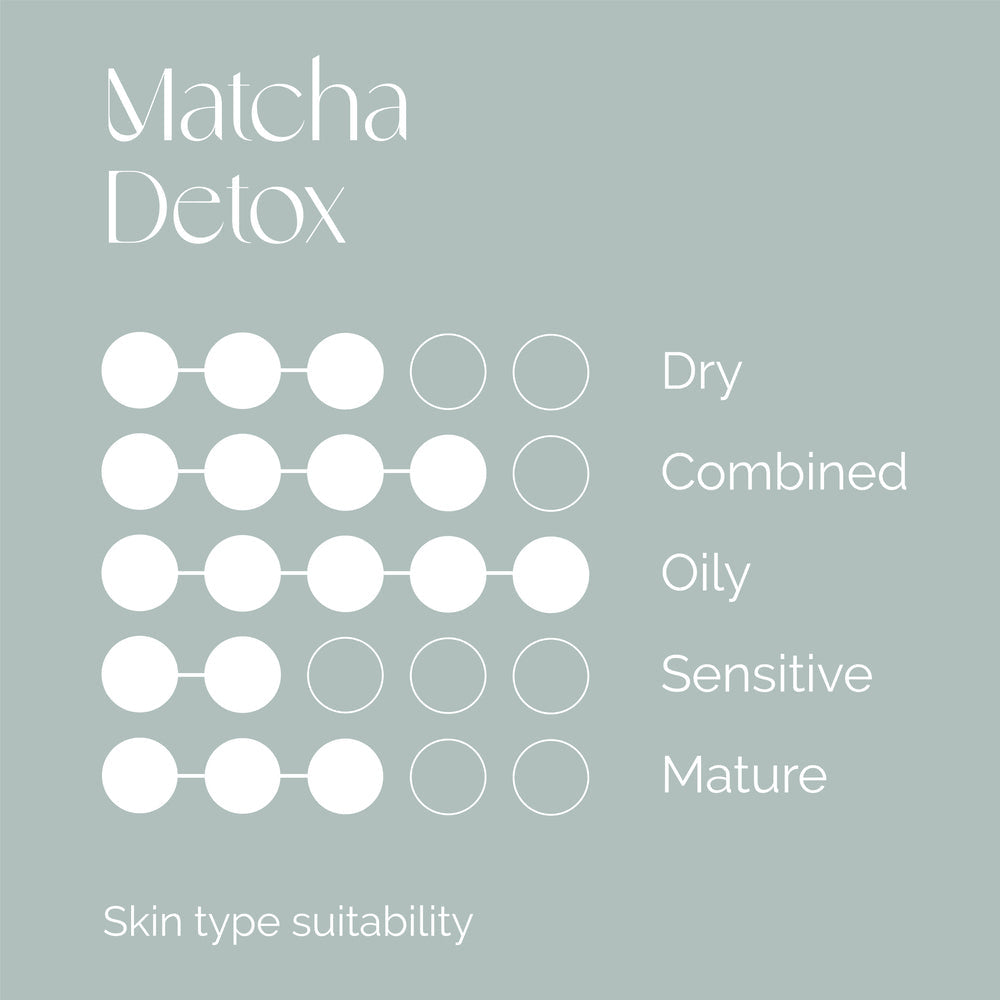 Matcha Detox

Dry
Combined
Oily
Sensitive
Mature

Skin type suitability